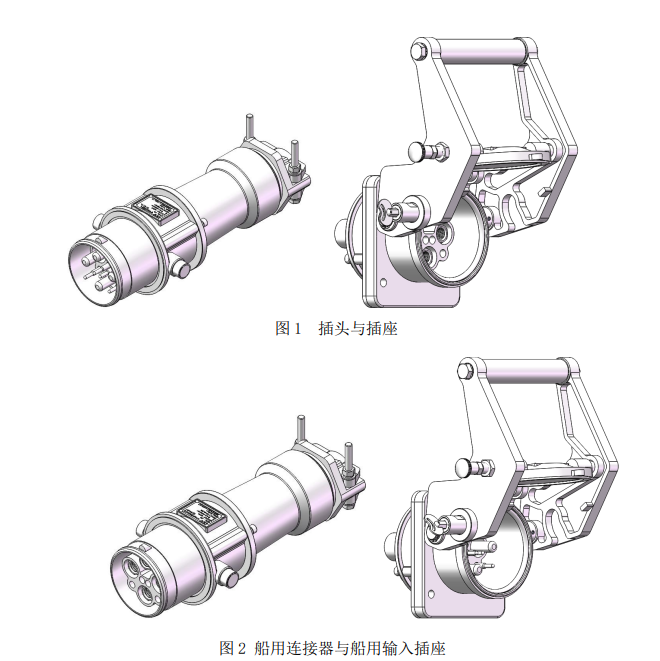 图 1　插头与插座

图 2 船用连接器与船用输入插座